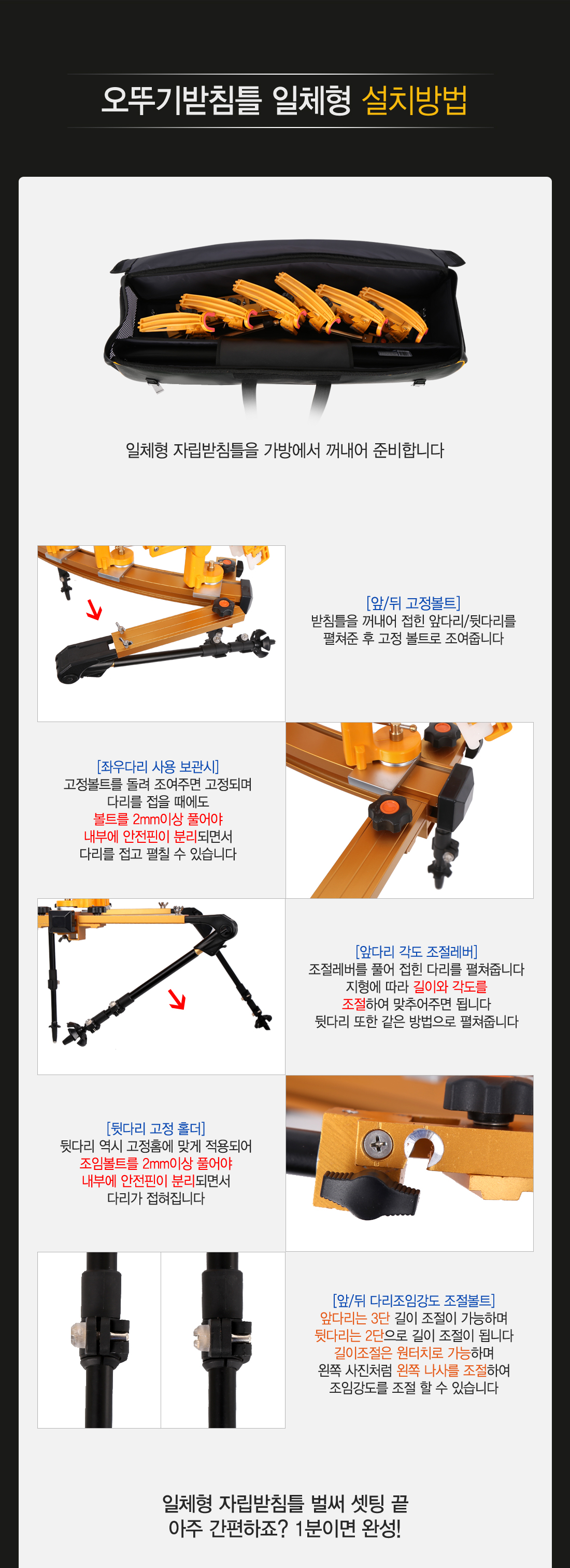 오뚜기받침틀 일체형 설치방법

일체형 자립받침틀을 가방에서 꺼내어 준비합니다

[앞/뒤 고정볼트]
받침틀을 꺼내어 접힌 앞다리/뒷다리를 펼쳐준 후 고정 볼트로 조여줍니다

[좌우다리 사용 보관시]
고정볼트를 돌려 조여주면 고정되며 다리를 접을 때에도 볼트를 2mm이상 풀어야 내부에 안전핀이 분리되면서 다리를 접고 펼칠 수 있습니다

[앞다리 각도 조절레버]
조절레버를 풀어 접힌 다리를 펼쳐줍니다 지형에 따라 길이와 각도를 조절하여 맞추어주면 됩니다 뒷다리 또한 같은 방법으로 펼쳐줍니다

[뒷다리 고정 홀더]
뒷다리 역시 고정홈에 맞게 적용되어 조임볼트를 2mm이상 풀어야 내부에 안전핀이 분리되면서 다리가 접혀집니다

[앞/뒤 다리조임강도 조절볼트]
앞다리는 3단 길이 조절이 가능하며 뒷다리는 2단으로 길이 조절이 됩니다 길이조절은 원터치로 가능하며 왼쪽 사진처럼 왼쪽 나사를 조절하여 조임강도를 조절 할 수 있습니다

일체형 자립받침틀 벌써 셋팅 끝
아주 간편하죠? 1분이면 완성!