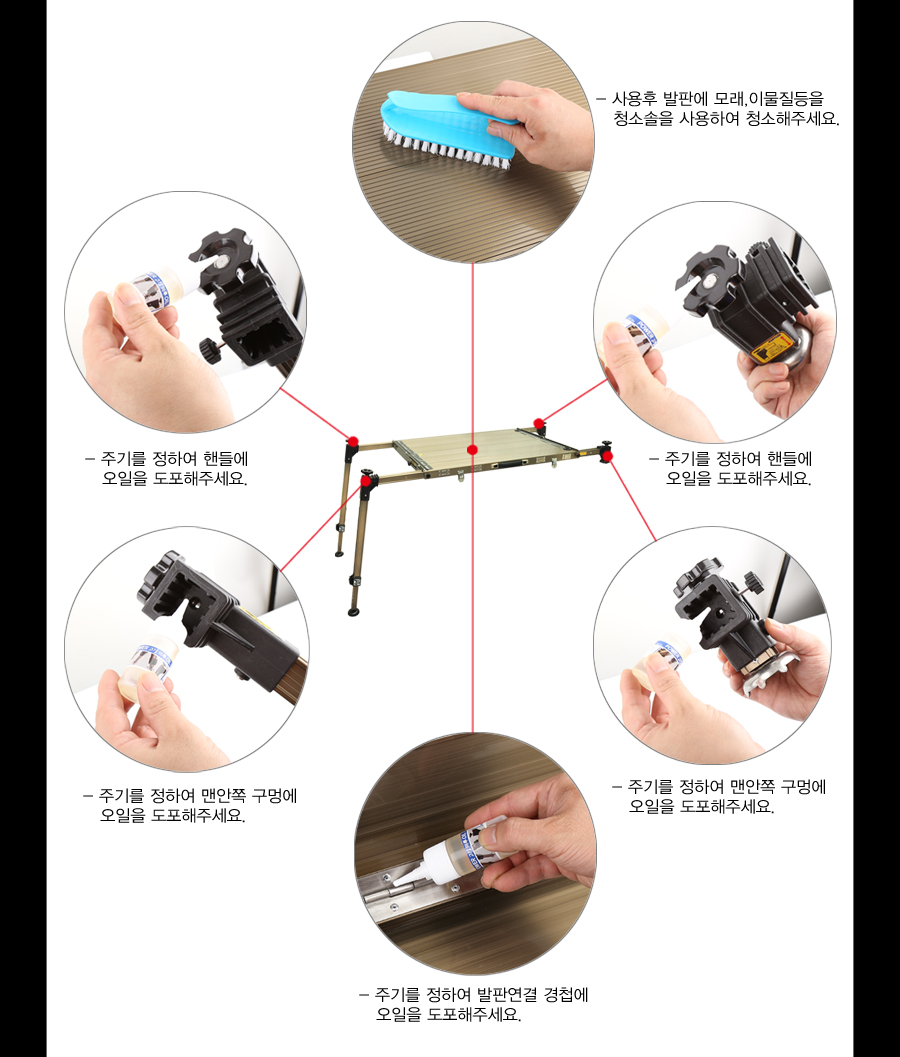 – 사용후 발판에 모래,이물질등을 청소솔을 사용하여 청소해주세요.

– 주기를 정하여 핸들에 오일을 도포해주세요.

– 주기를 정하여 핸들에 오일을 도포해주세요.

– 주기를 정하여 맨안쪽 구멍에 오일을 도포해주세요.

– 주기를 정하여 맨안쪽 구멍에 오일을 도포해주세요.

– 주기를 정하여 발판연결 경첩에 오일을 도포해주세요.