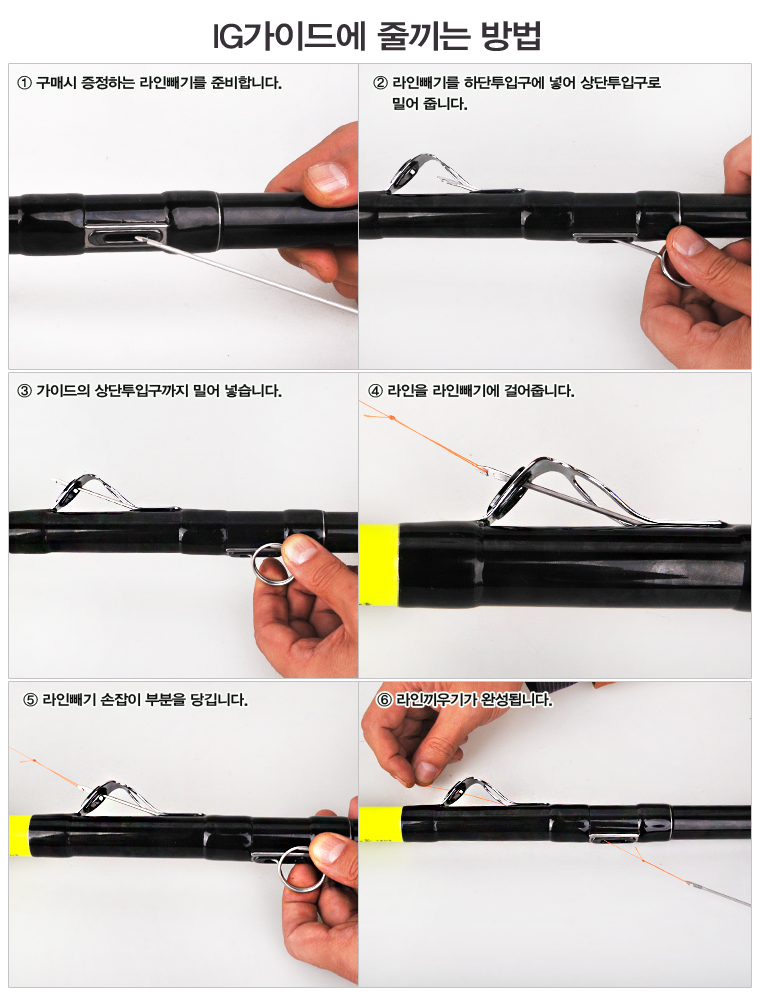 IG가이드에 줄끼는 방법

① 구매시 증정하는 라인빼기를 준비합니다.

② 라인빼기를 하단투입구에 넣어 상단투입구로 밀어 줍니다.

③ 가이드의 상단투입구까지 밀어 넣습니다.

④ 라인을 라인빼기에 걸어줍니다.

⑤ 라인빼기 손잡이 부분을 당깁니다.

⑥ 라인끼우기가 완성됩니다.