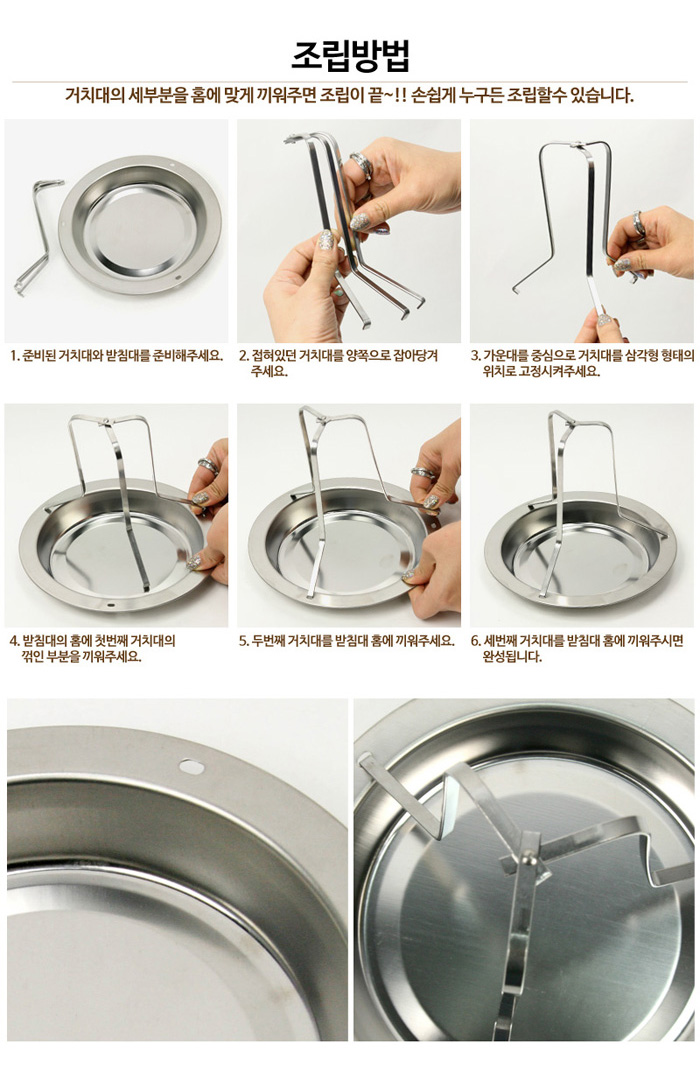 조립방법

거치대의 세부분을 홈에 맞게 끼워주면 조립이 끝~!! 손쉽게 누구든 조립할수 있습니다.

1. 준비된 거치대와 받침대를 준비해주세요.

2. 접혀있던 거치대를 양쪽으로 잡아당겨 주세요.

3. 가운대를 중심으로 거치대를 삼각형 형태의 위치로 고정시켜주세요.

4. 받침대의 홈에 첫번째 거치대의 꺾인 부분을 끼워주세요.

5. 두번째 거치대를 받침대 홈에 끼워주세요.

6. 세번째 거치대를 받침대 홈에 끼워주시면 완성됩니다.